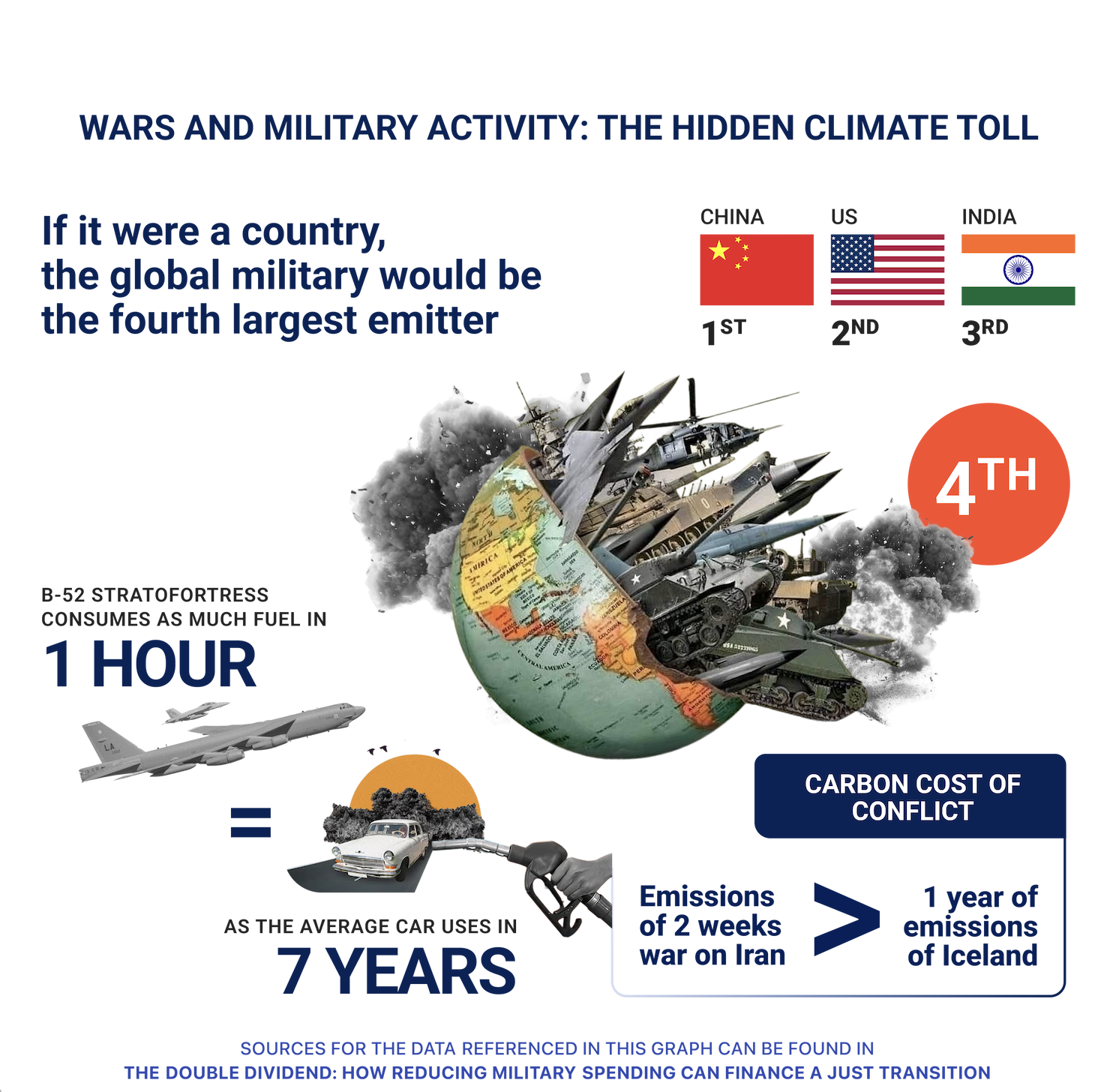 WARS AND MILITARY ACTIVITY: THE HIDDEN CLIMATE TOLL

If it were a country, the global military would be the fourth largest emitter

CHINA
1ST

US
2ND

INDIA
3RD

4TH

B-52 STRATOFORTRESS CONSUMES AS MUCH FUEL IN
1 HOUR

=

AS THE AVERAGE CAR USES IN
7 YEARS

CARBON COST OF CONFLICT

Emissions of 2 weeks war on Iran > 1 year of emissions of Iceland

SOURCES FOR THE DATA REFERENCED IN THIS GRAPH CAN BE FOUND IN
THE DOUBLE DIVIDEND: HOW REDUCING MILITARY SPENDING CAN FINANCE A JUST TRANSITION